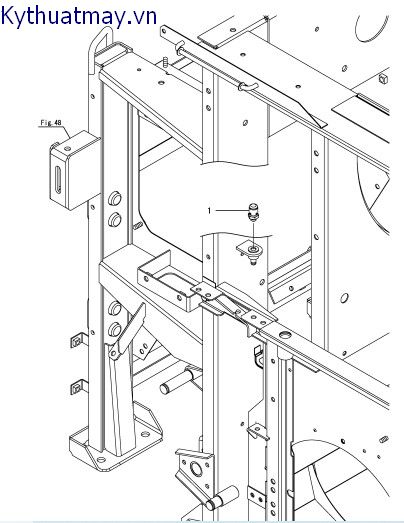 Kythuatmay.vn

Fig. 48

1